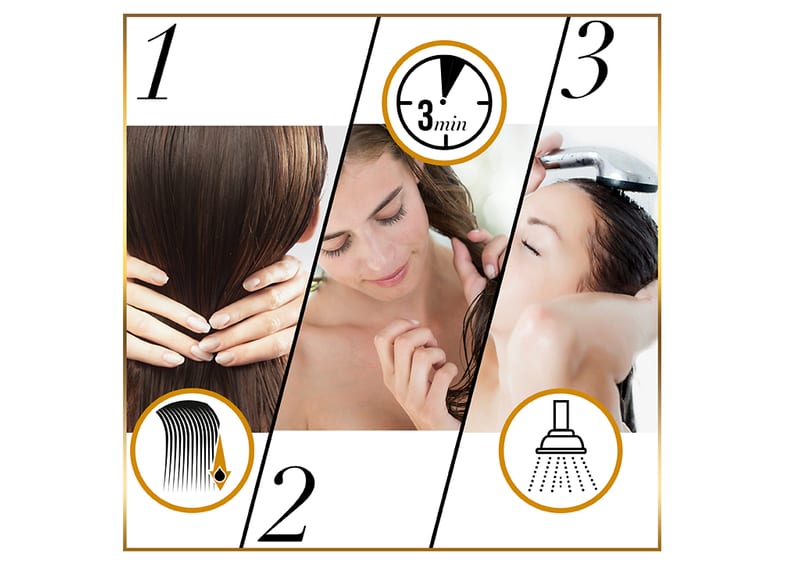 1

3min

3

2