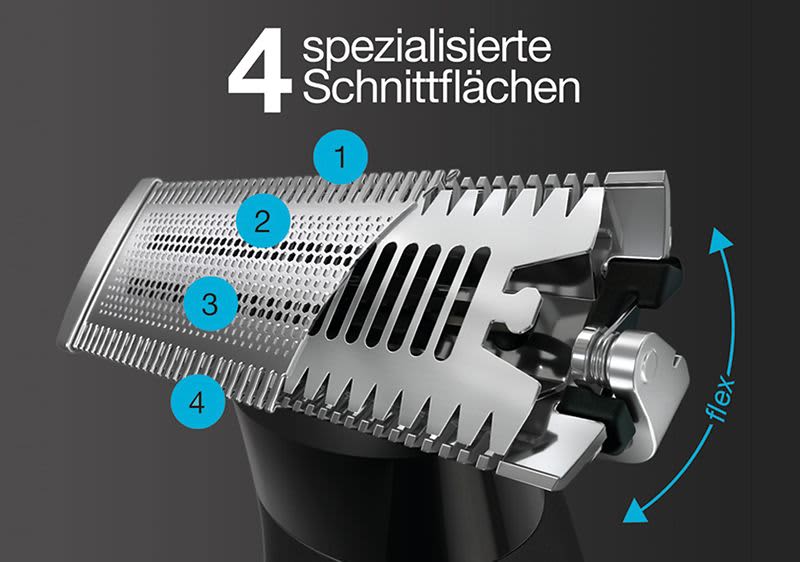 4 spezialisierte Schnittflächen

1

2

3

4

flex