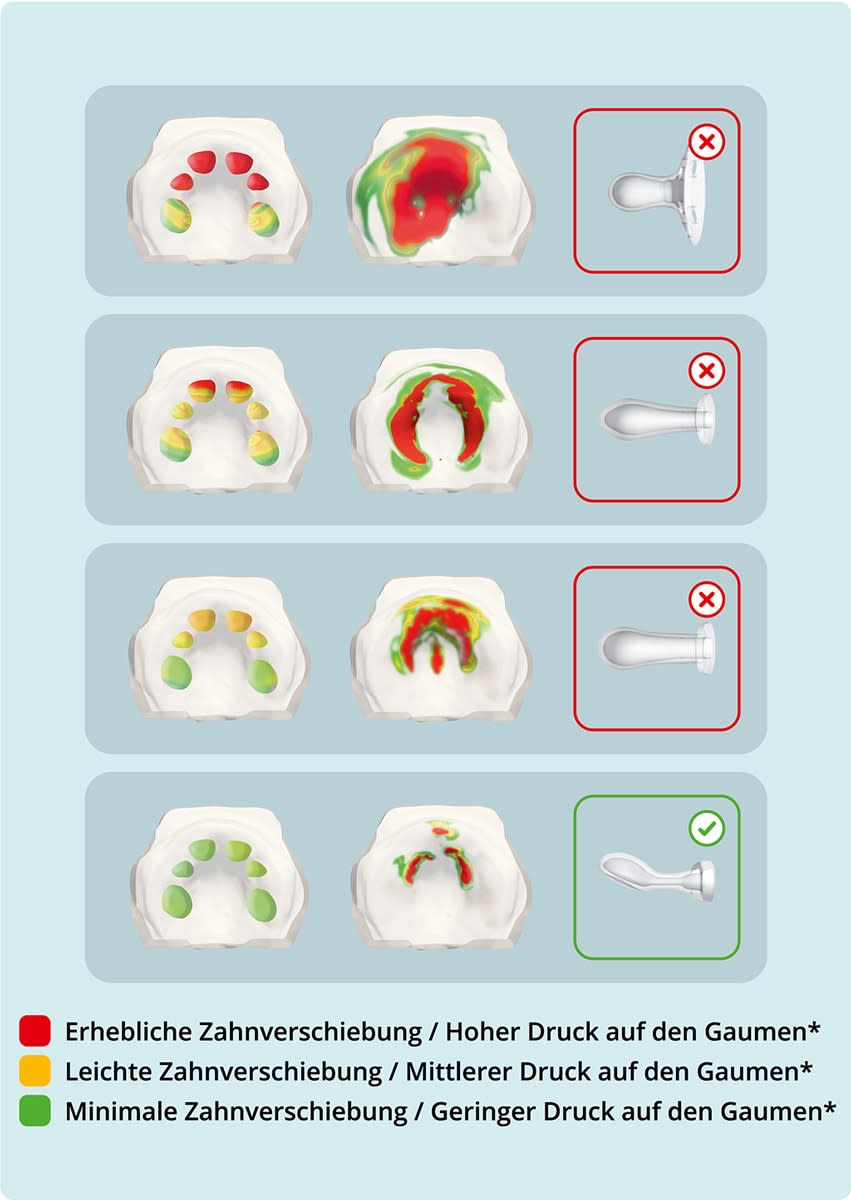 Erhebliche Zahnverschiebung / Hoher Druck auf den Gaumen*
Leichte Zahnverschiebung / Mittlerer Druck auf den Gaumen*
Minimale Zahnverschiebung / Geringer Druck auf den Gaumen*